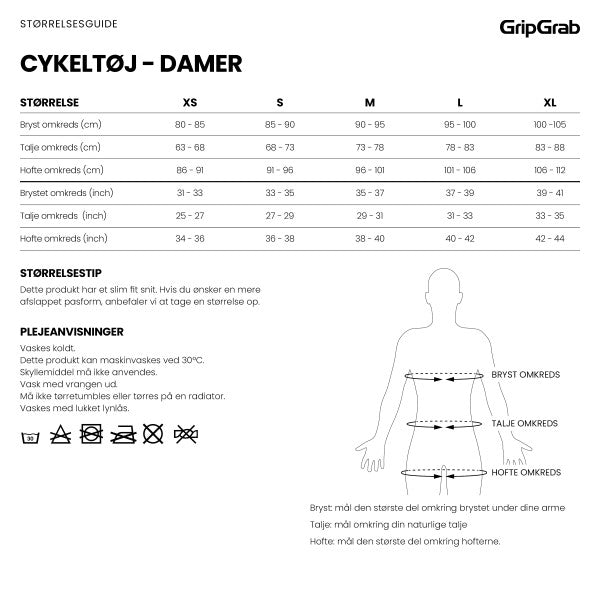 STØRRELSESGUIDE

GripGrab

CYKELTØJ - DAMER

| STØRRELSE | XS | S | M | L | XL |
|---|---|---|---|---|---|
| Bryst omkreds (cm) | 80 - 85 | 85 - 90 | 90 - 95 | 95 - 100 | 100 -105 |
| Talje omkreds (cm) | 63 - 68 | 68 - 73 | 73 - 78 | 78 - 83 | 83 - 88 |
| Hofte omkreds (cm) | 86 - 91 | 91 - 96 | 96 - 101 | 101 - 106 | 106 - 112 |
| Brystet omkreds (inch) | 31 - 33 | 33 - 35 | 35 - 37 | 37 - 39 | 39 - 41 |
| Talje omkreds (inch) | 25 - 27 | 27 - 29 | 29 - 31 | 31 - 33 | 33 - 35 |
| Hofte omkreds (inch) | 34 - 36 | 36 - 38 | 38 - 40 | 40 - 42 | 42 - 44 |

STØRRELSESTIP
Dette produkt har et slim fit snit. Hvis du ønsker en mere afslappet pasform, anbefaler vi at tage en størrelse op.

PLEJEANVISNINGER
Vaskes koldt.
Dette produkt kan maskinvaskes ved 30°C.
Skyllemiddel må ikke anvendes.
Vask med vrangen ud.
Må ikke tørretumbles eller tørres på en radiator.
Vaskes med lukket lynlås.

30

BRYST OMKREDS
TALJE OMKREDS
HOFTE OMKREDS

Bryst: mål den største del omkring brystet under dine arme
Talje: mål omkring din naturlige talje
Hofte: mål den største del omkring hofterne.