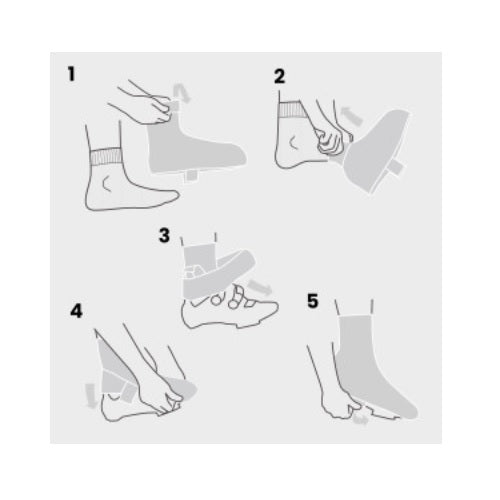 1

2

3

4

5